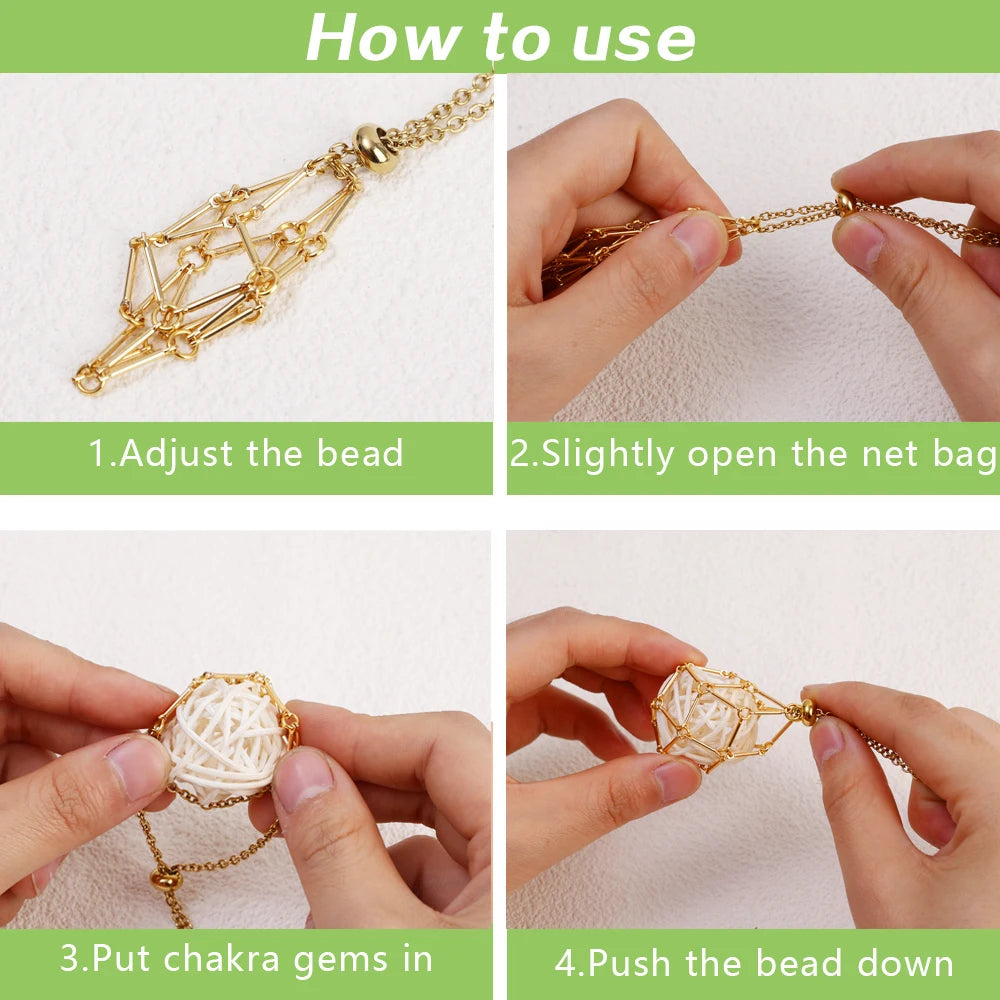 How to use

1.Adjust the bead

2.Slightly open the net bag

3.Put chakra gems in

4.Push the bead down